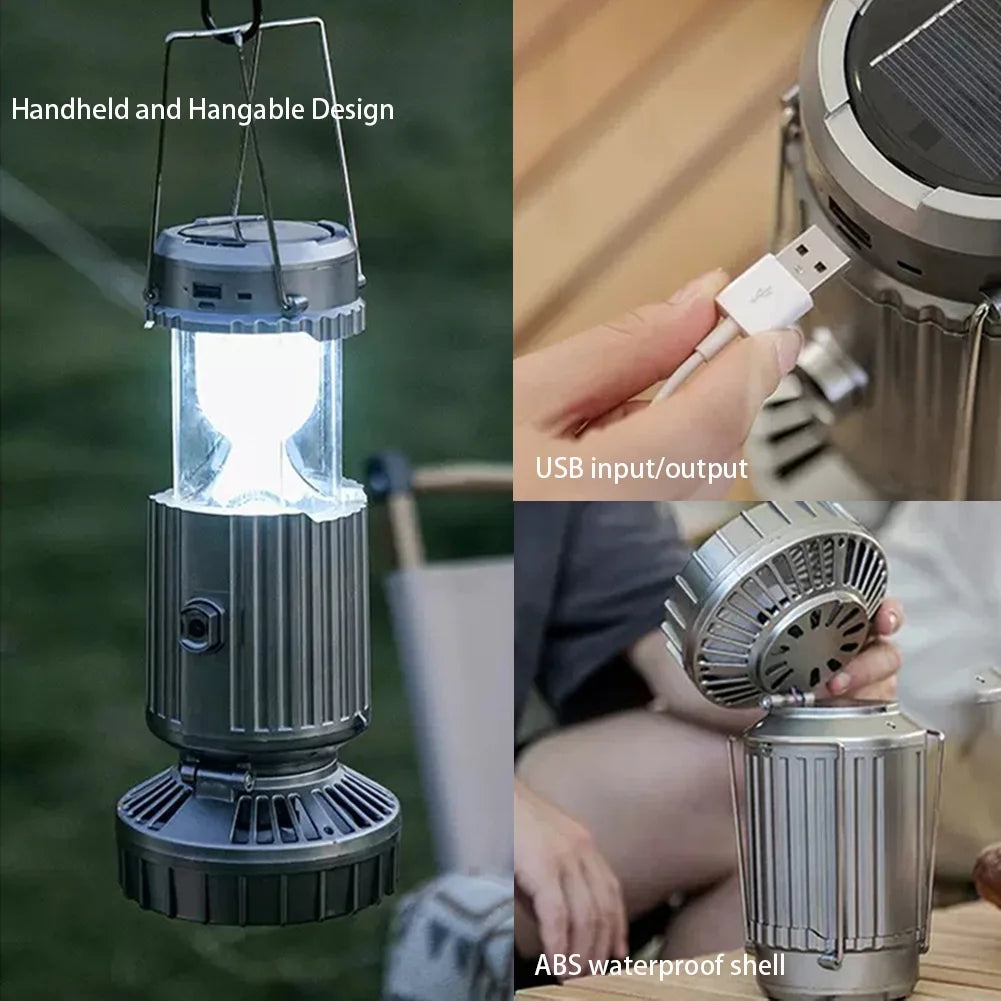 Handheld and Hangable Design

USB input/output

ABS waterproof shell