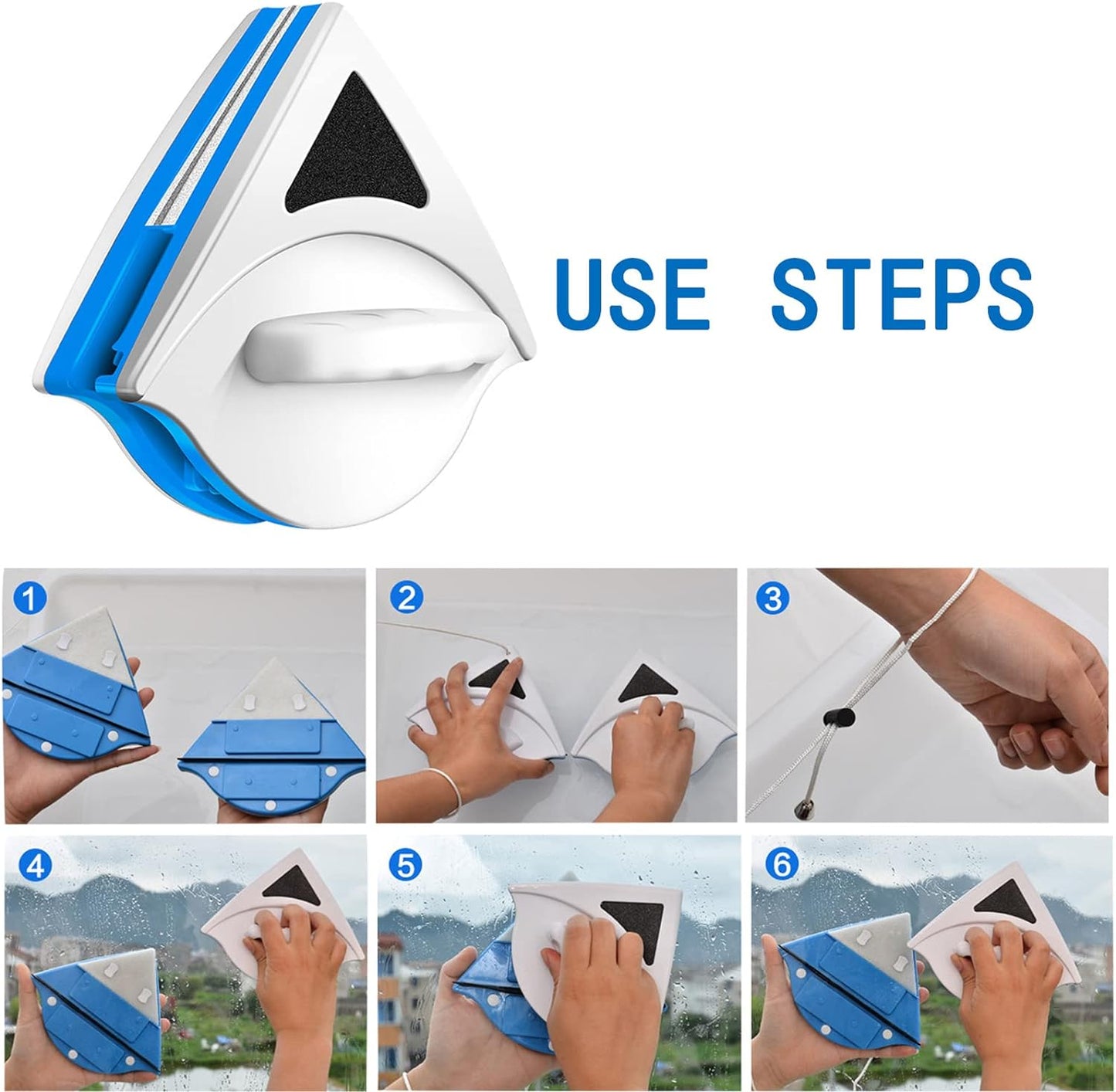 USE STEPS

1

2

3

4

5

6