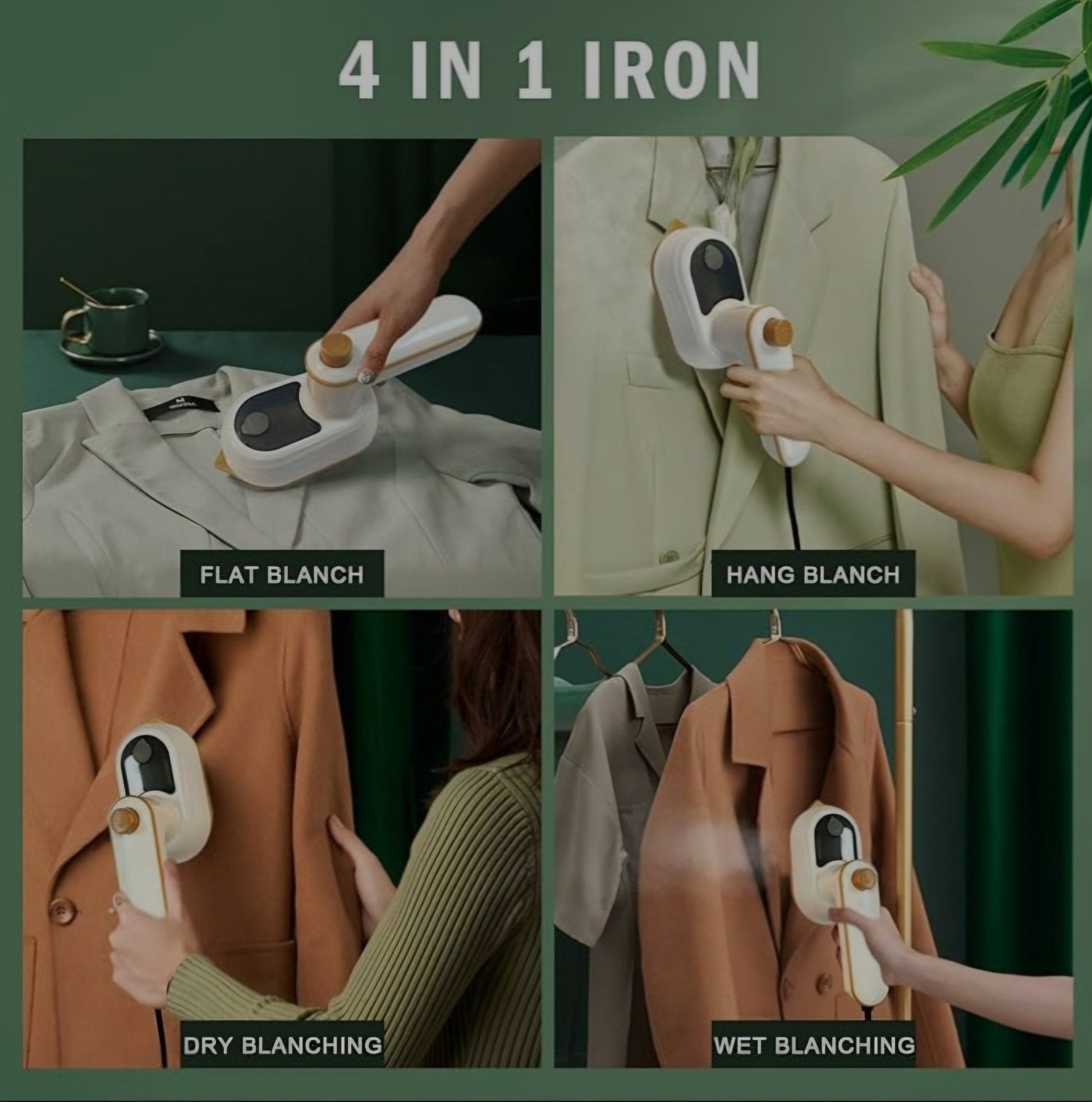 4 IN 1 IRON

FLAT BLANCH

HANG BLANCH

DRY BLANCHING

WET BLANCHING